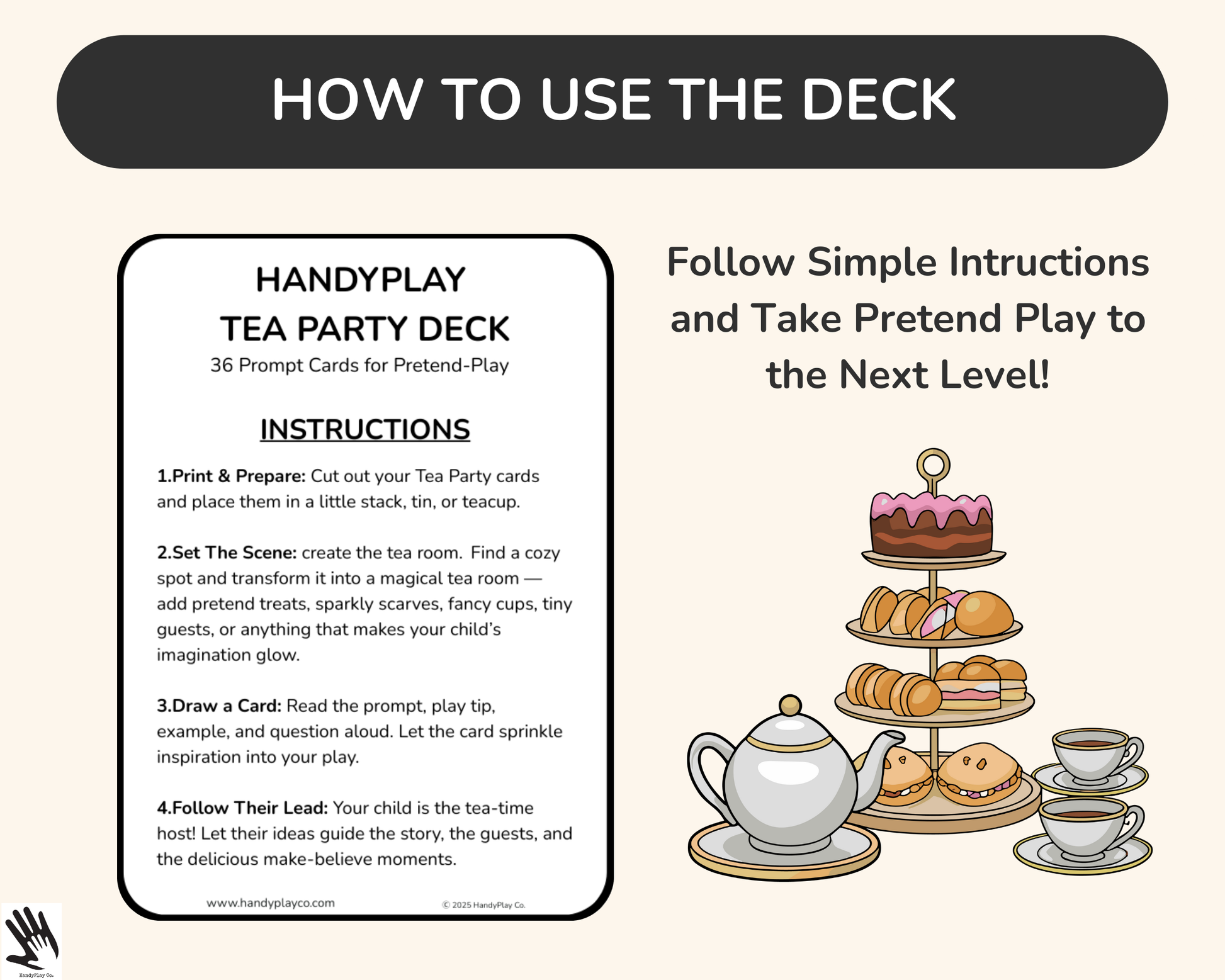 HOW TO USE THE DECK

HANDYPLAY
TEA PARTY DECK
36 Prompt Cards for Pretend-Play

INSTRUCTIONS

1.Print & Prepare: Cut out your Tea Party cards and place them in a little stack, tin, or teacup.

2.Set The Scene: create the tea room. Find a cozy spot and transform it into a magical tea room — add pretend treats, sparkly scarves, fancy cups, tiny guests, or anything that makes your child's imagination glow.

3.Draw a Card: Read the prompt, play tip, example, and question aloud. Let the card sprinkle inspiration into your play.

4.Follow Their Lead: Your child is the tea-time host! Let their ideas guide the story, the guests, and the delicious make-believe moments.

www.handyplayco.com © 2025 HandyPlay Co.

Follow Simple Intructions and Take Pretend Play to the Next Level!

HandyPlay Co.