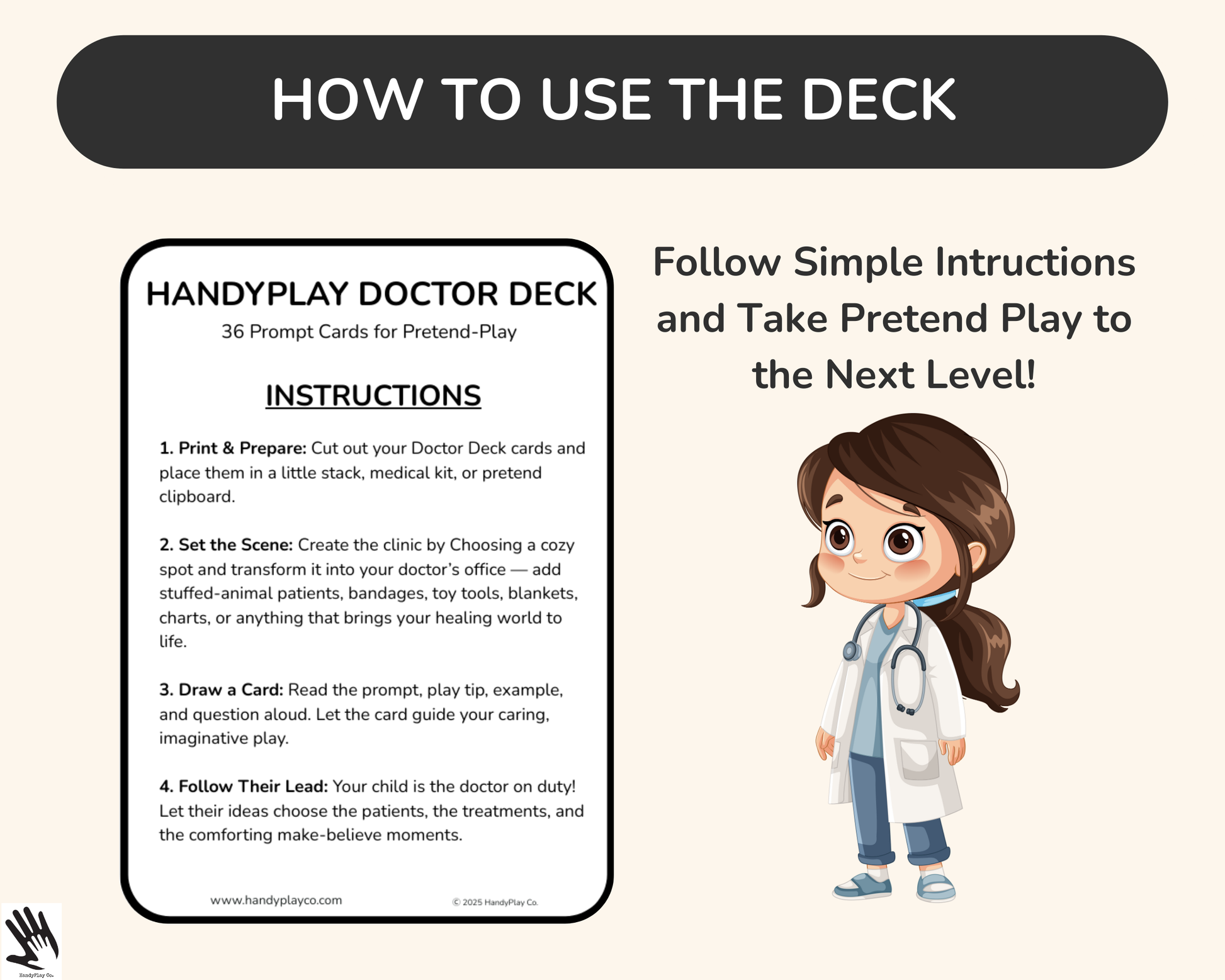 HOW TO USE THE DECK

HANDYPLAY DOCTOR DECK
36 Prompt Cards for Pretend-Play

INSTRUCTIONS

1. Print & Prepare: Cut out your Doctor Deck cards and place them in a little stack, medical kit, or pretend clipboard.

2. Set the Scene: Create the clinic by Choosing a cozy spot and transform it into your doctor's office — add stuffed-animal patients, bandages, toy tools, blankets, charts, or anything that brings your healing world to life.

3. Draw a Card: Read the prompt, play tip, example, and question aloud. Let the card guide your caring, imaginative play.

4. Follow Their Lead: Your child is the doctor on duty! Let their ideas choose the patients, the treatments, and the comforting make-believe moments.

www.handyplayco.com © 2025 HandyPlay Co.

Follow Simple Intructions and Take Pretend Play to the Next Level!

HandyPlay Co.